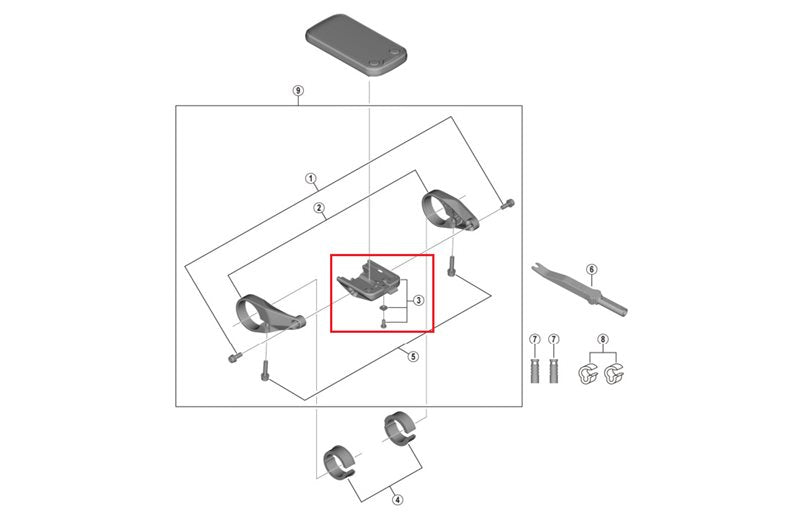 9
1
2
3
5
6
7
7
8
4