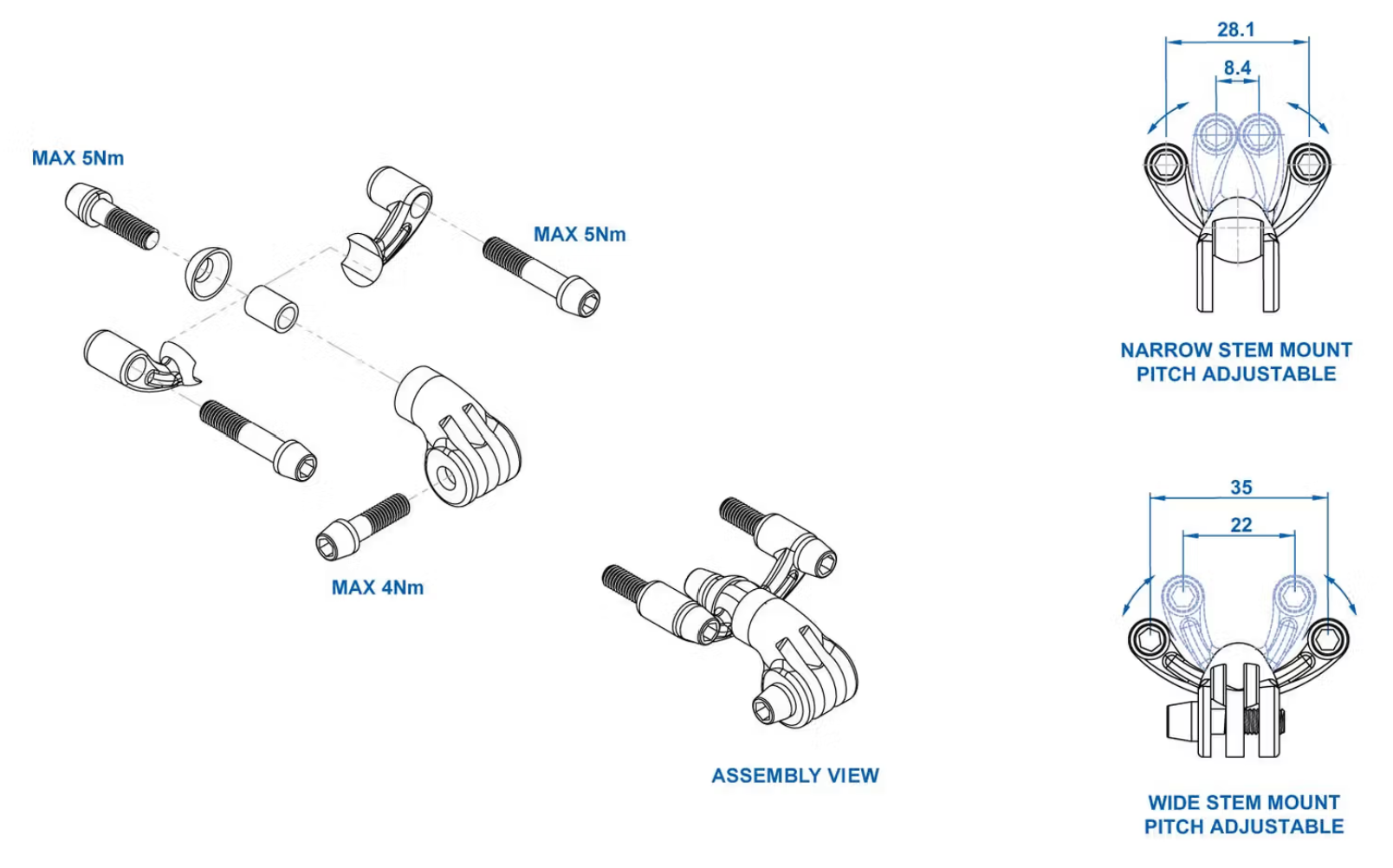 MAX 5Nm

MAX 5Nm

MAX 4Nm

ASSEMBLY VIEW

28.1

8.4

NARROW STEM MOUNT
PITCH ADJUSTABLE

35

22

WIDE STEM MOUNT
PITCH ADJUSTABLE